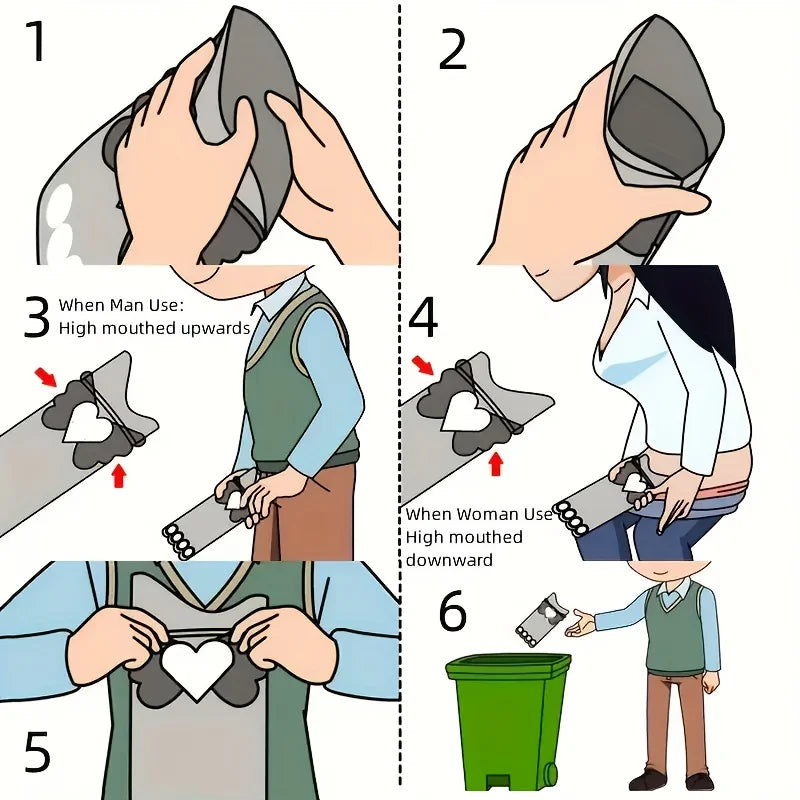 1

2

3 When Man Use:
High mouthed upwards

4

When Woman Use
High mouthed
downward

5

6