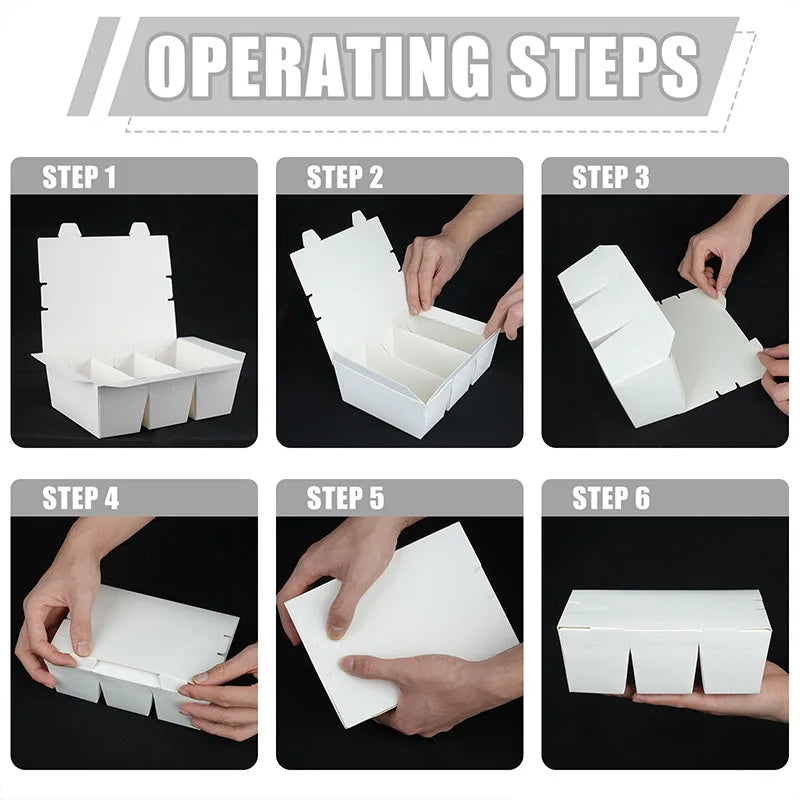 OPERATING STEPS

STEP 1

STEP 2

STEP 3

STEP 4

STEP 5

STEP 6